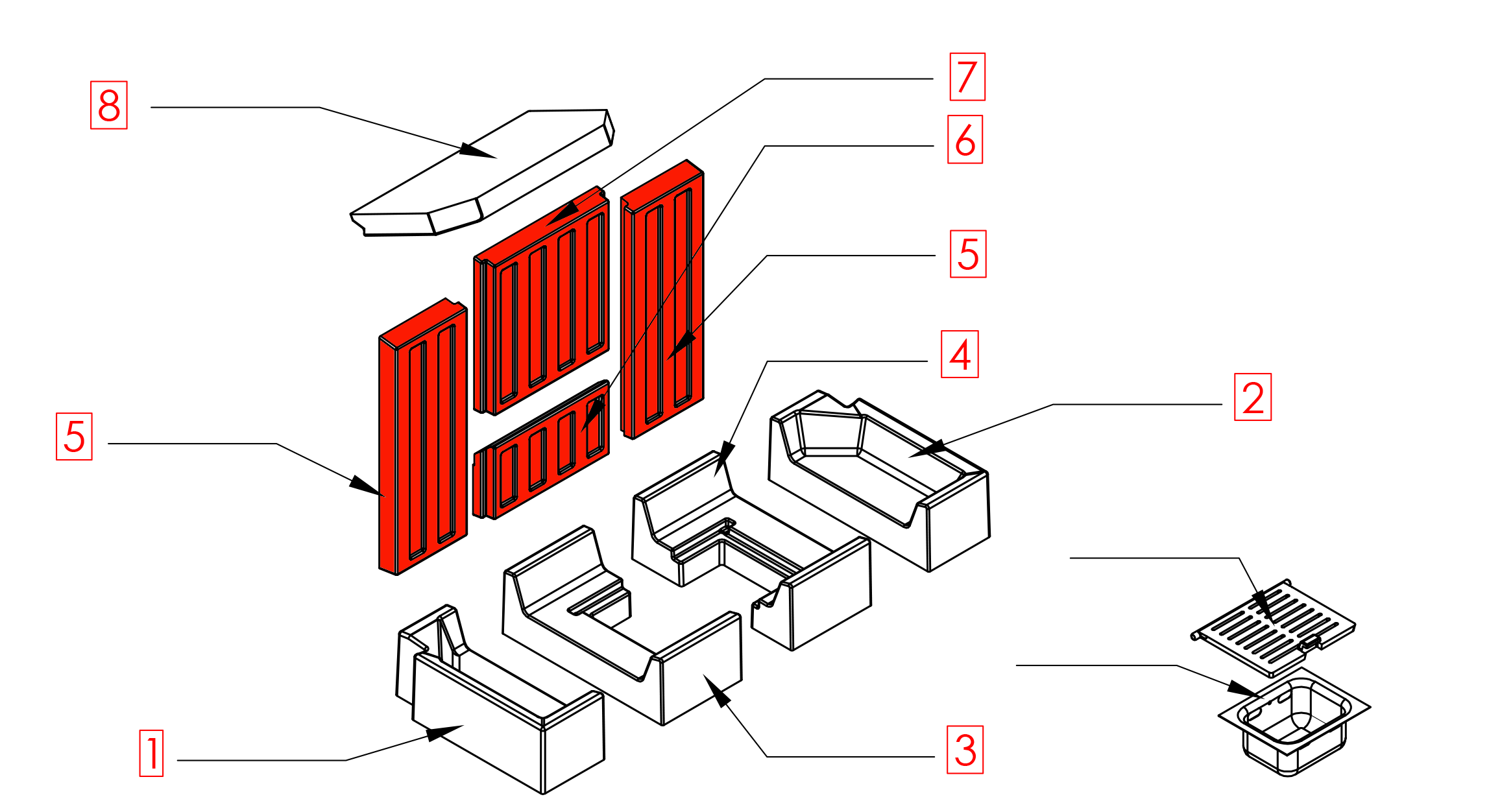 8

7

6

5

4

2

5

1

3